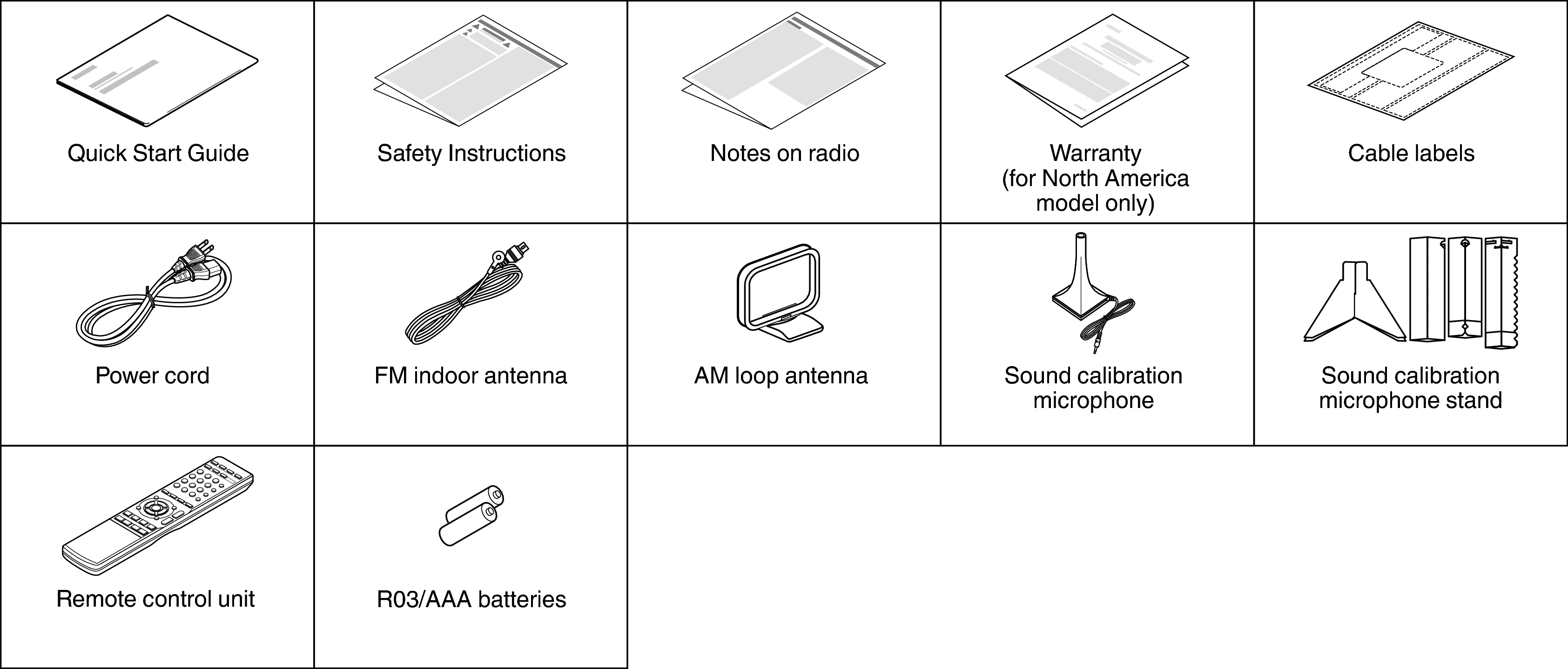 | Quick Start Guide | Safety Instructions | Notes on radio | Warranty (for North America model only) | Cable labels |
|---|---|---|---|---|
| Power cord | FM indoor antenna | AM loop antenna | Sound calibration microphone | Sound calibration microphone stand |
| Remote control unit | R03/AAA batteries | | | |